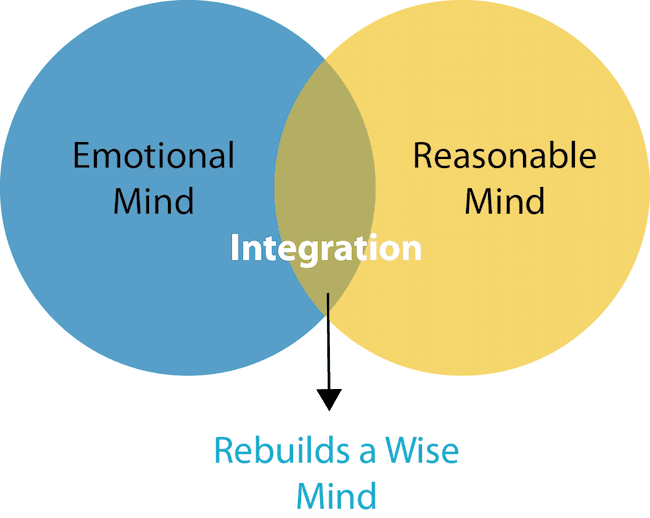 Emotional Mind

Reasonable Mind

Integration

Rebuilds a Wise Mind